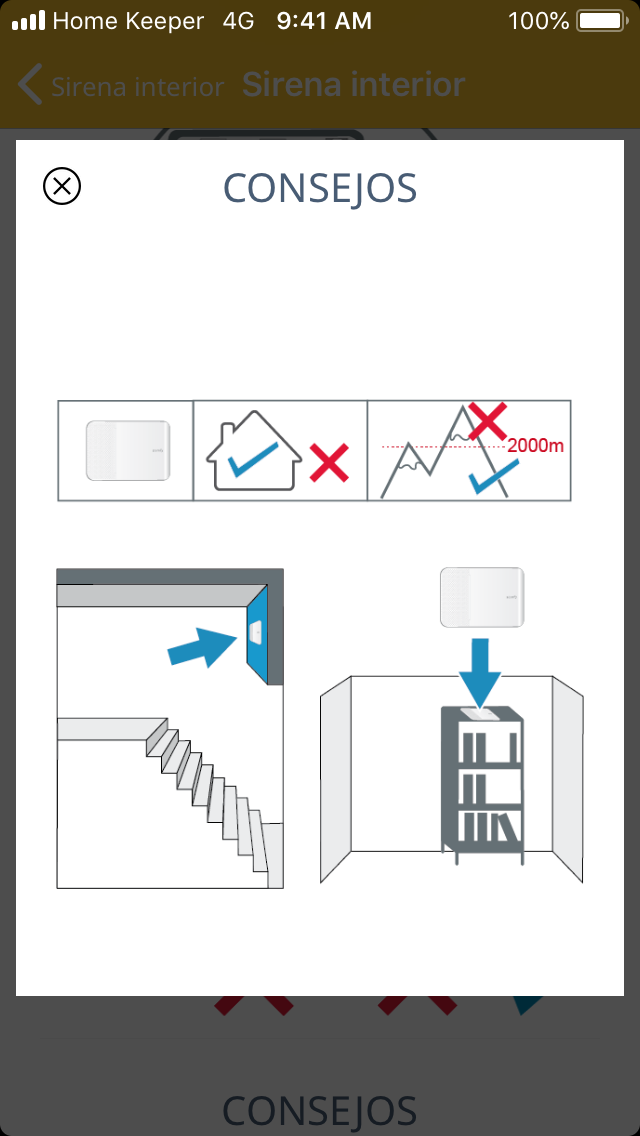 Home Keeper 4G 9:41 AM 100%

Sirena interior Sirena interior

CONSEJOS

2000m

CONSEJOS